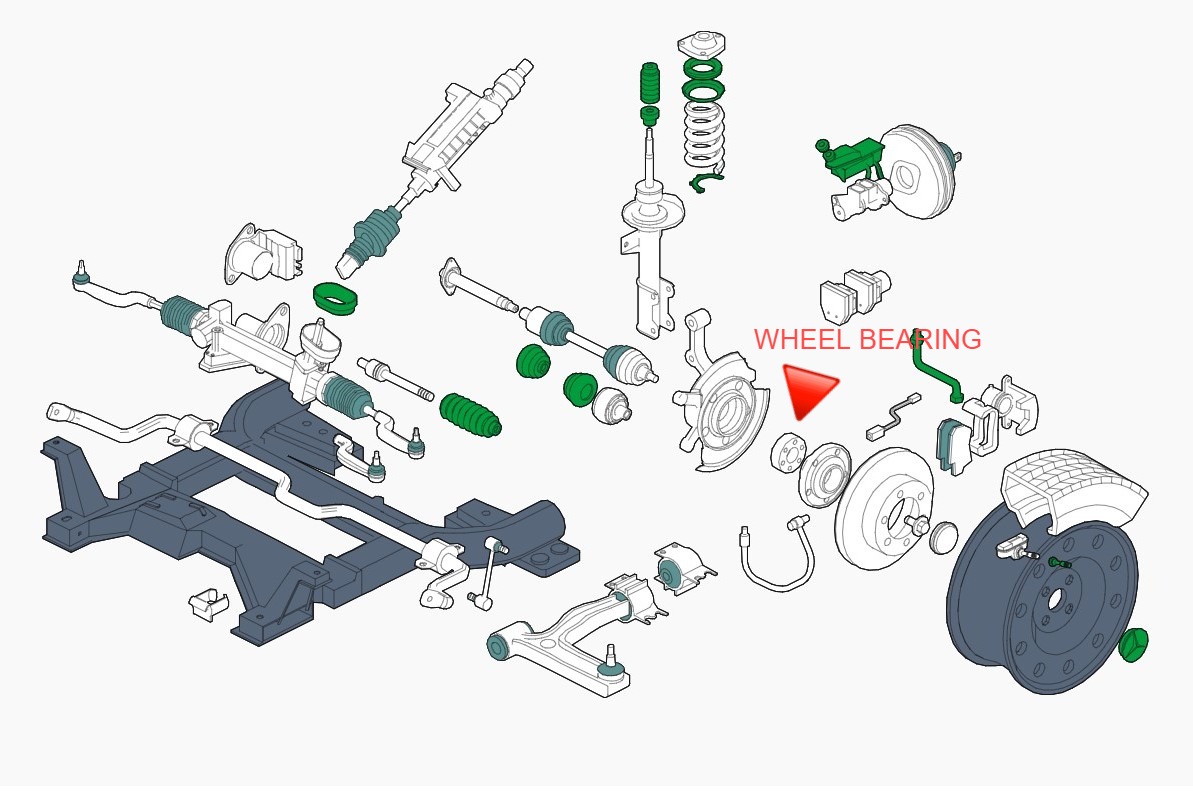 WHEEL BEARING