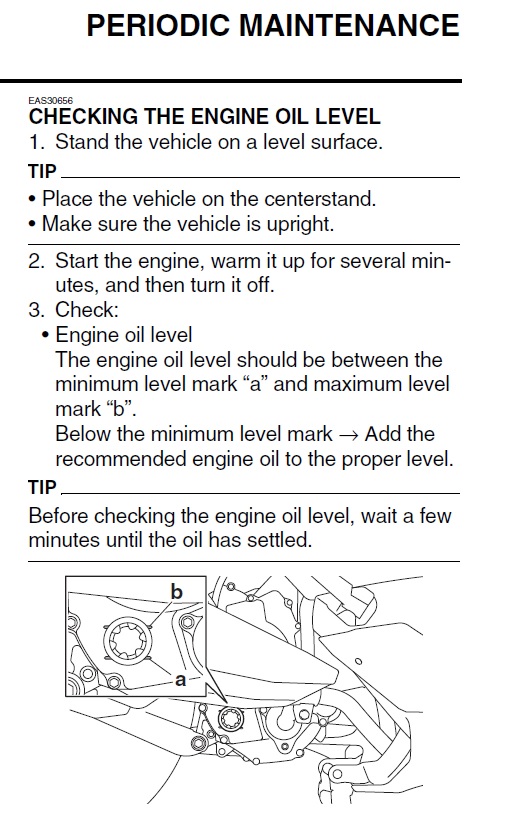 PERIODIC MAINTENANCE

EAS30656
CHECKING THE ENGINE OIL LEVEL
1. Stand the vehicle on a level surface.

TIP
• Place the vehicle on the centerstand.
• Make sure the vehicle is upright.

2. Start the engine, warm it up for several minutes, and then turn it off.
3. Check:
• Engine oil level
The engine oil level should be between the minimum level mark “a” and maximum level mark “b”.
Below the minimum level mark → Add the recommended engine oil to the proper level.

TIP
Before checking the engine oil level, wait a few minutes until the oil has settled.

b
a